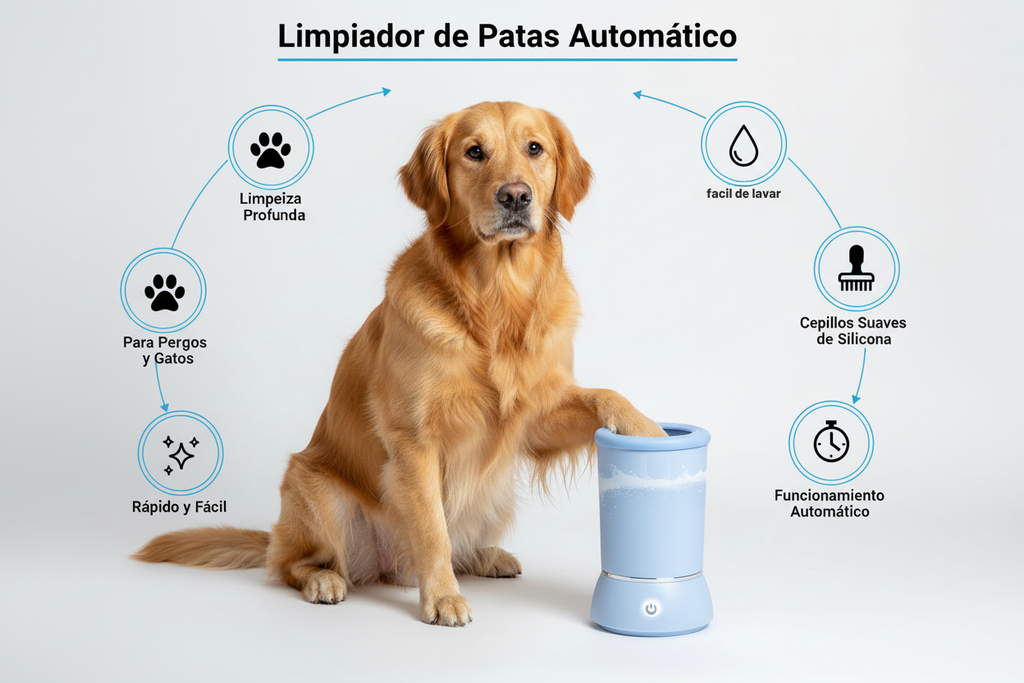 Limpiador de Patas Automático

Limpeiza Profunda

Para Pergos y Gatos

Rápido y Fácil

facil de lavar

Cepillos Suaves de Silicona

Funcionamiento Automático